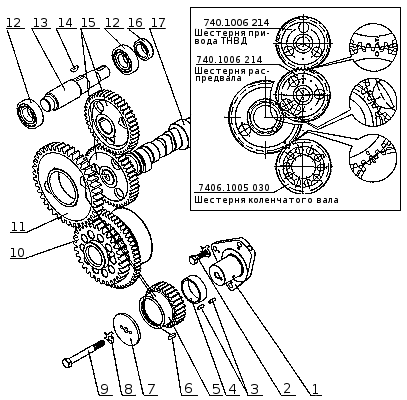 12 13 14 15 12 16 17

740.1006 214
Шестерня привода ТНВД

740.1006 214
Шестерня распредвала

7406.1005 030
Шестерня коленчатого вала

11

10

9 8 7 6 5 4 3 2 1