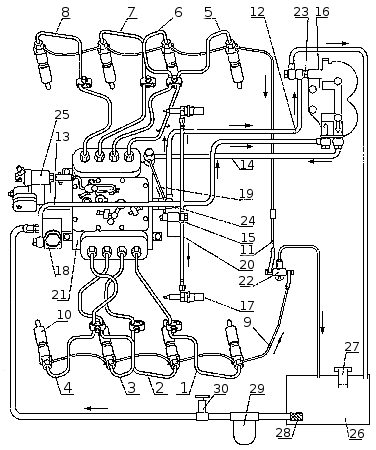 8
7
6
5
12
23
16
25
13
14
19
24
15
11
20
22
18
21
17
10
9
27
4
3
2
1
30
29
28
26