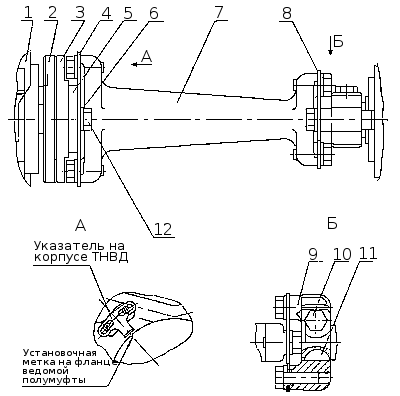 1 2 3 4 5 6 7 8

Б

А

12

А

Б

Указатель на корпусе ТНВД

9 10 11

Установочная метка на фланце ведомой полумуфты