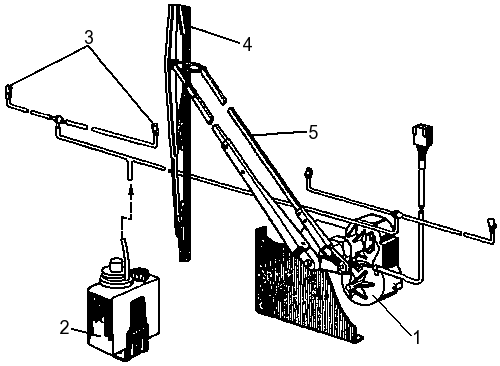 3
4
5
2
1