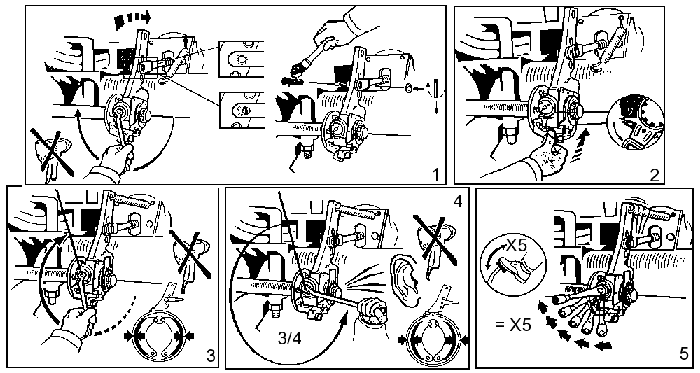 1

2

3

4

3/4

X5

= X5

5