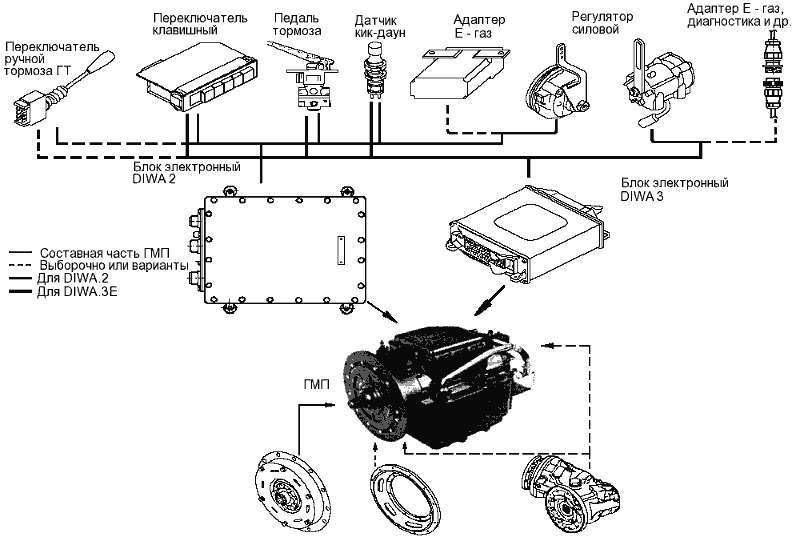 Переключатель ручной тормоза ГТ

Переключатель клавишный

Педаль тормоза

Датчик кик-даун

Адаптер Е - газ

Регулятор силовой

Адаптер Е - газ, диагностика и др.

Блок электронный DIWA 2

Блок электронный DIWA 3

Составная часть ГМП
Выборочно или варианты
Для DIWA.2
Для DIWA.3E

ГМП